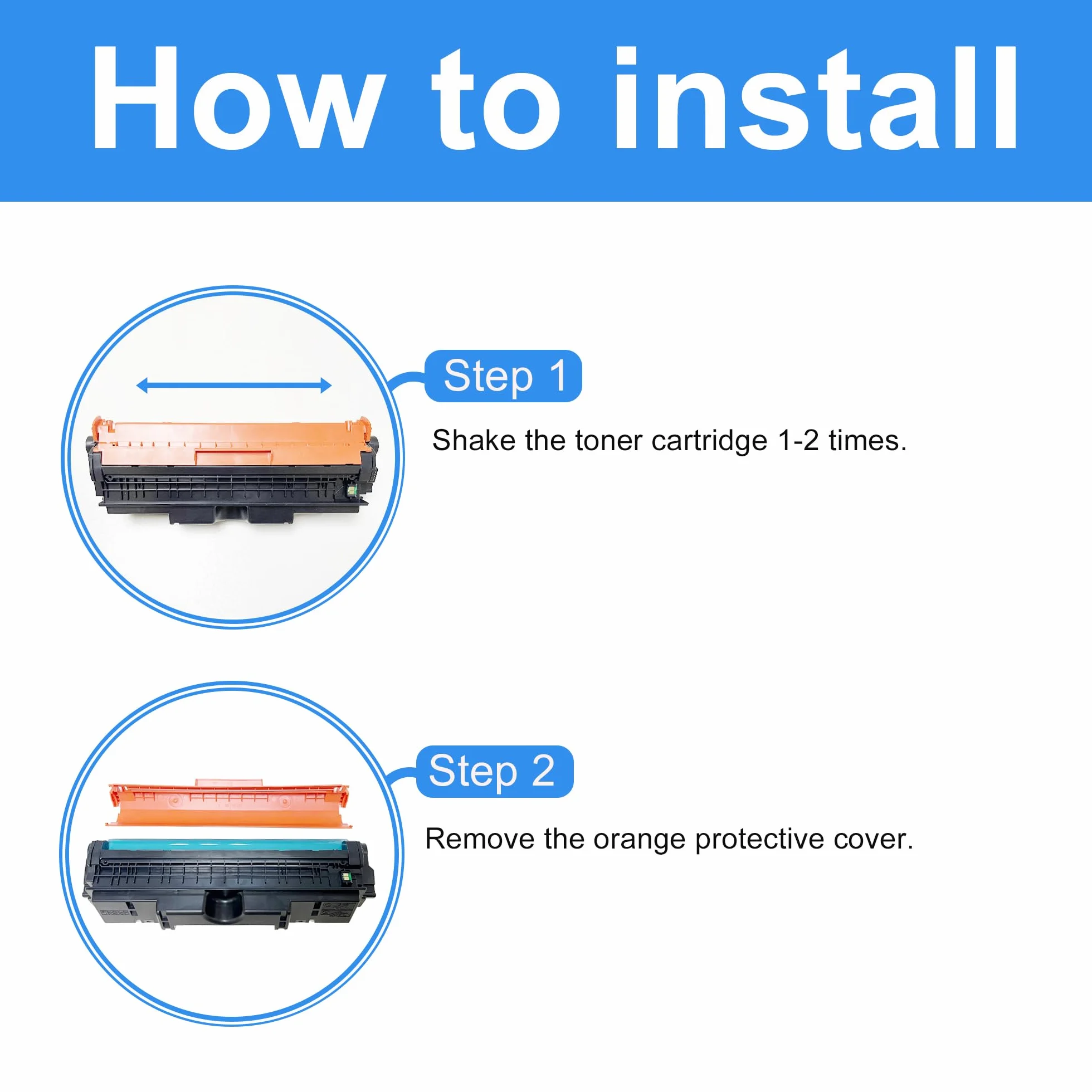 How to install

Step 1

Shake the toner cartridge 1-2 times.

Step 2

Remove the orange protective cover.